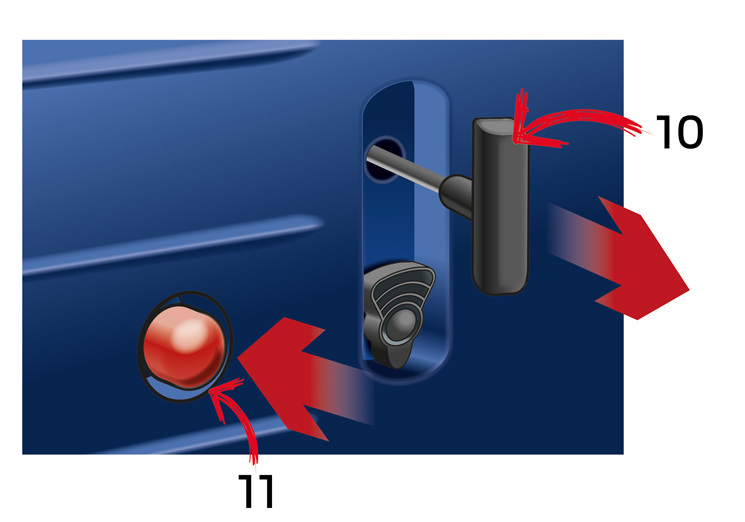 10

11